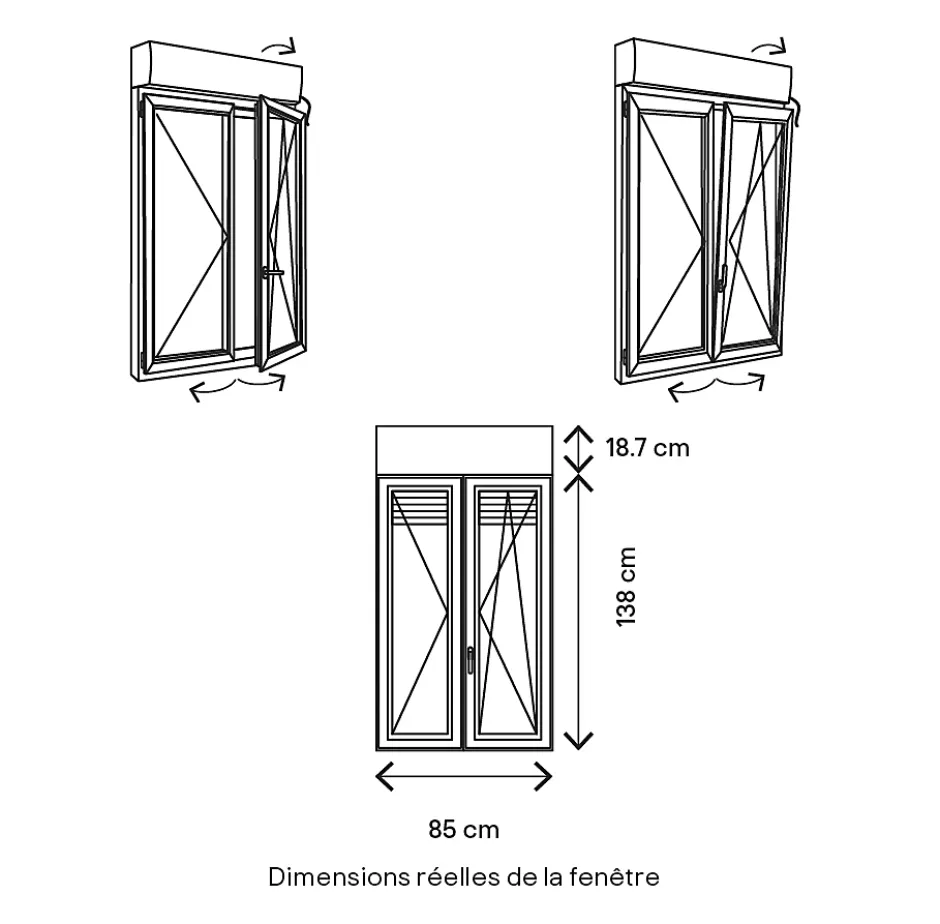 18.7 cm

138 cm

85 cm

Dimensions réelles de la fenêtre