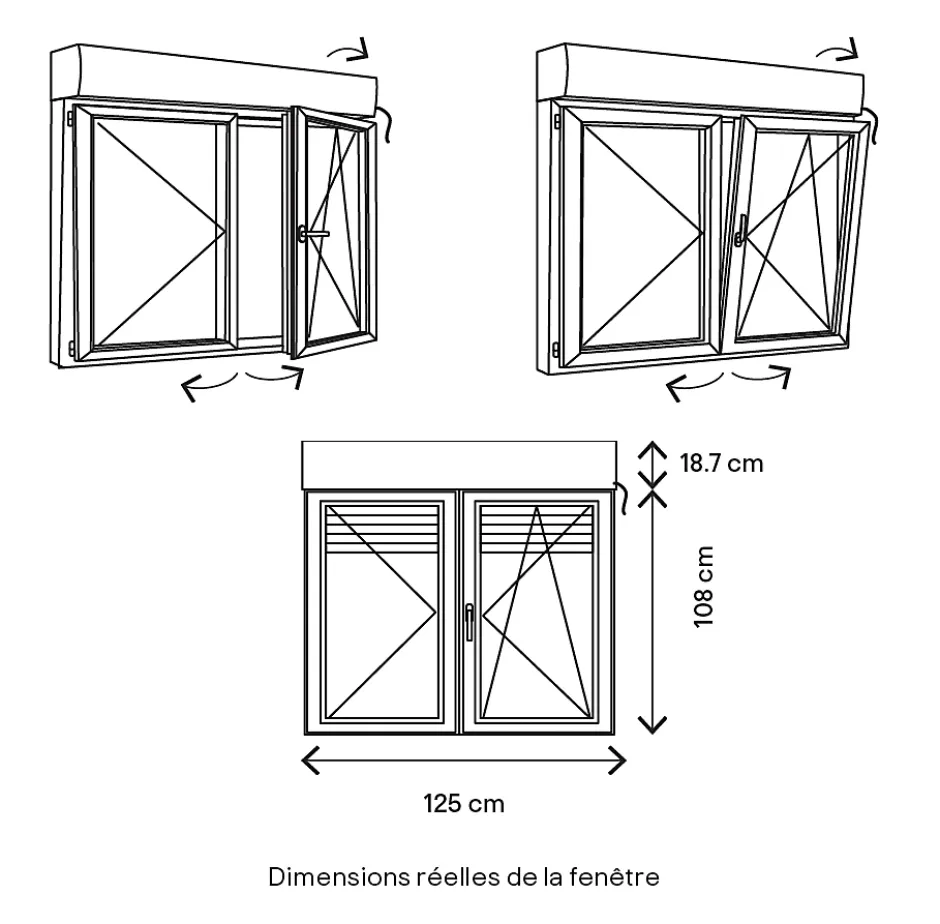 18.7 cm

108 cm

125 cm

Dimensions réelles de la fenêtre