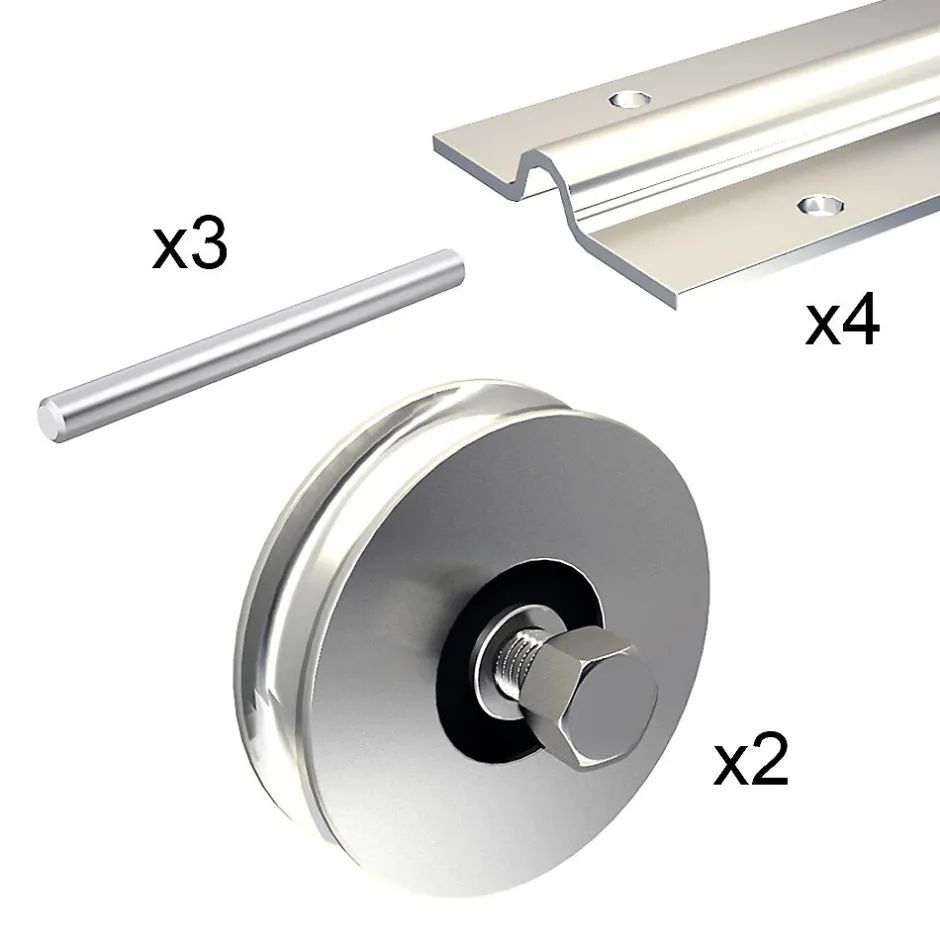 x3

x4

x2