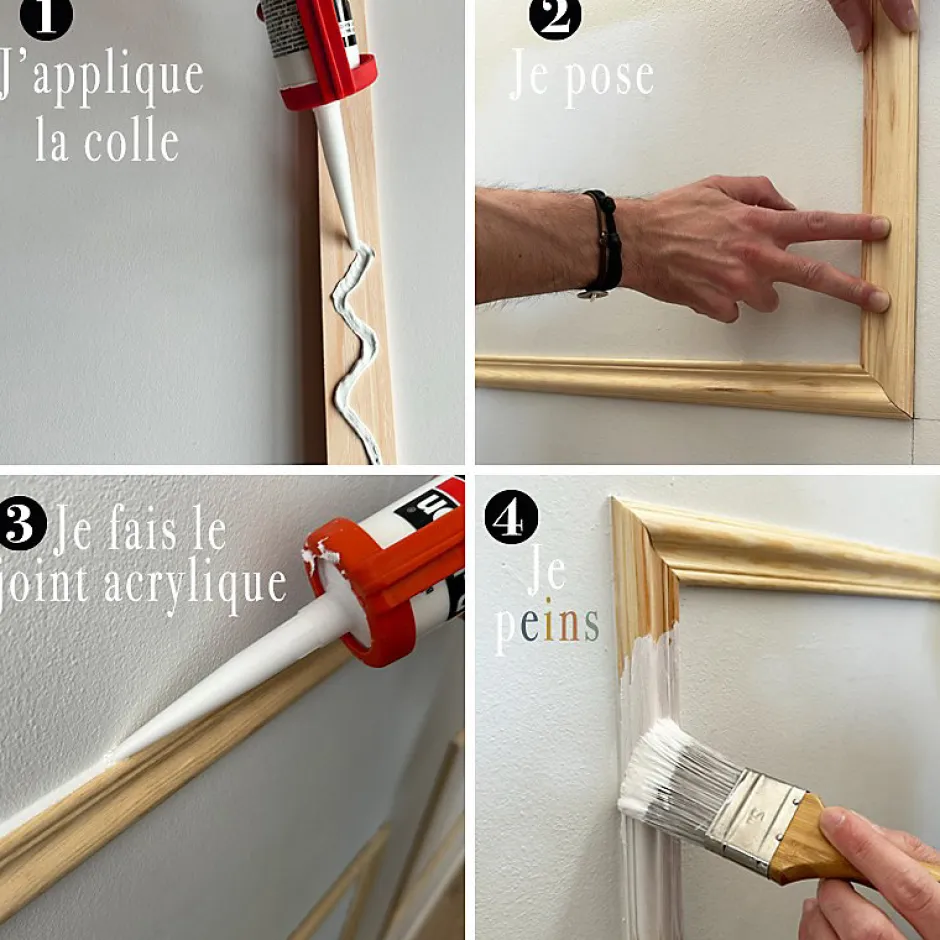 1 J'applique la colle

2 Je pose

3 Je fais le joint acrylique

4 Je peins