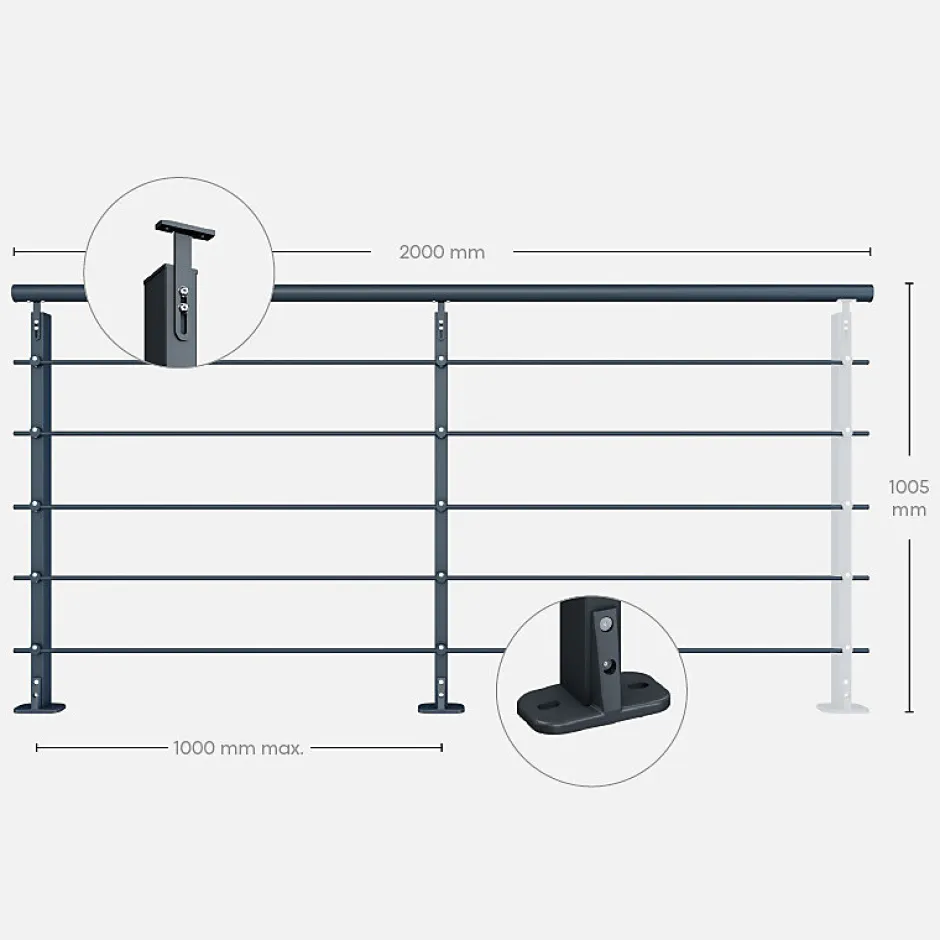 2000 mm

1005 mm

1000 mm max.