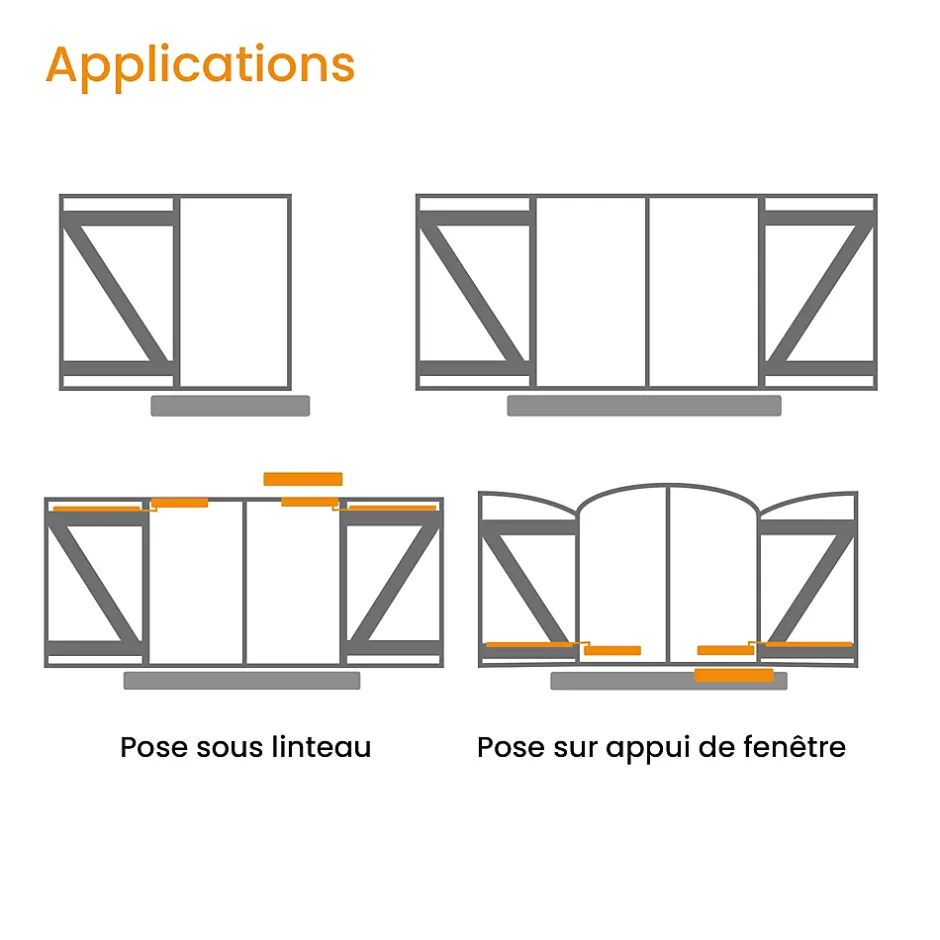 Applications

Pose sous linteau

Pose sur appui de fenêtre