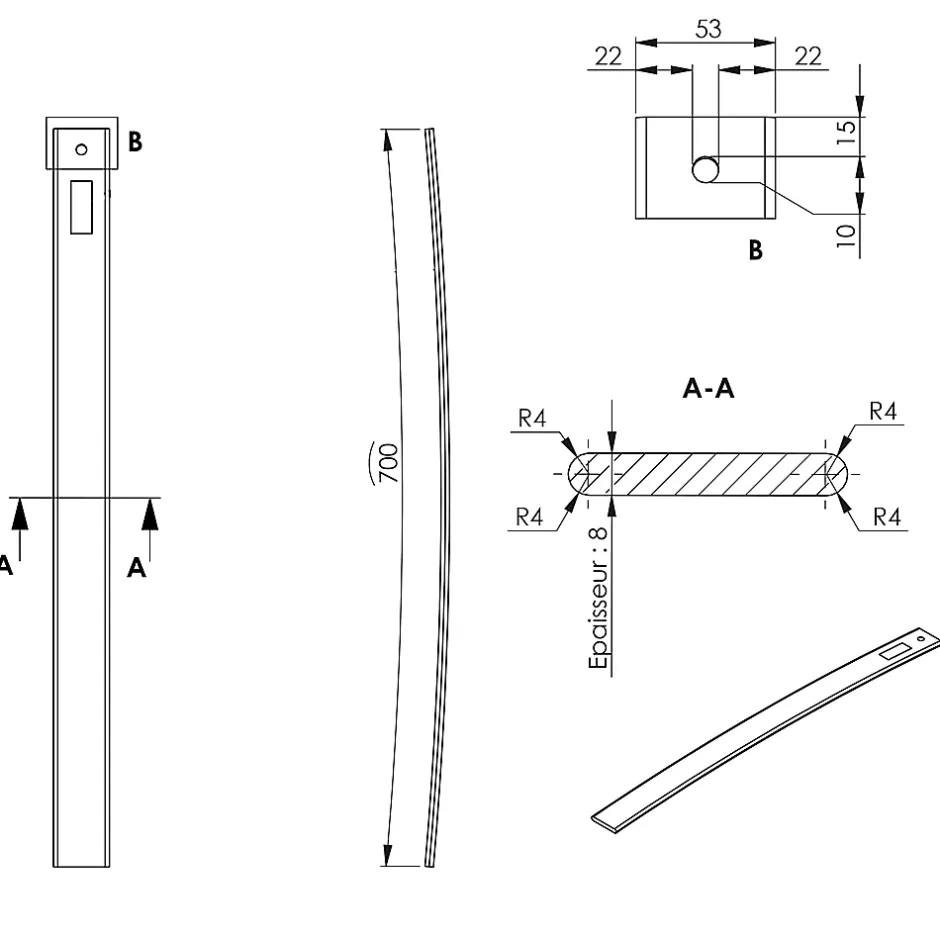 B

A

A

700

53

22

22

15

10

B

A-A

R4

R4

R4

R4

Epaisseur : 8