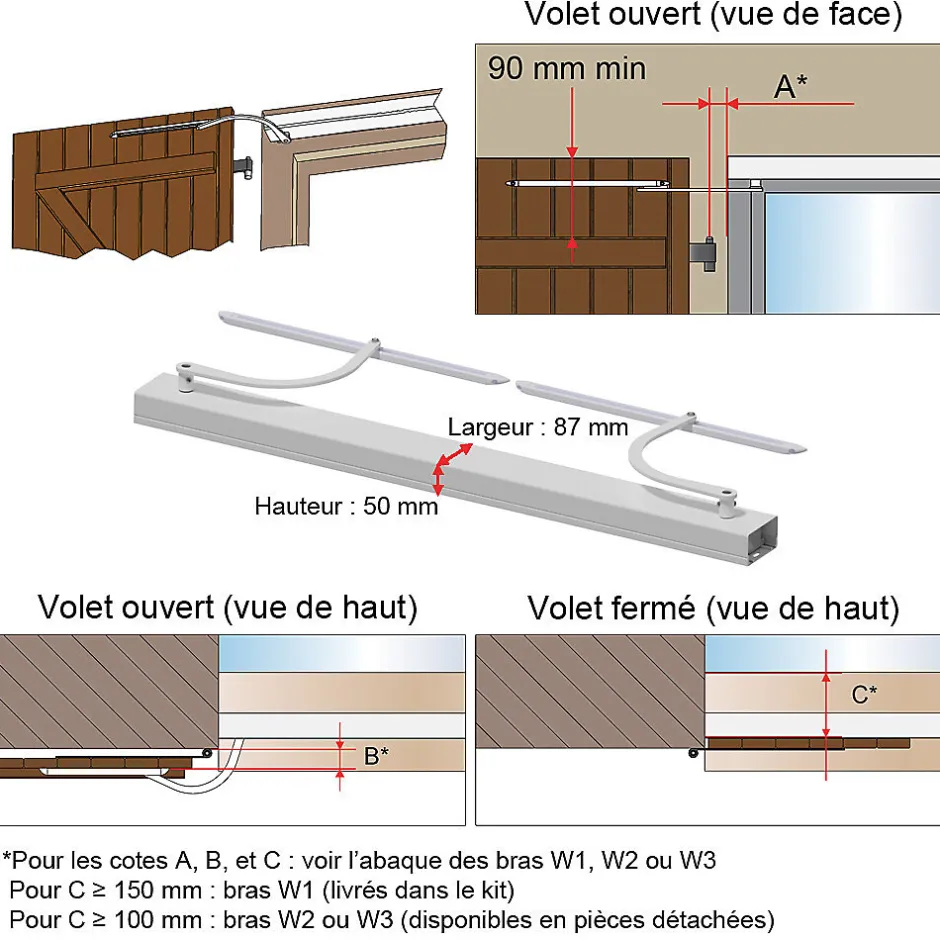 Volet ouvert (vue de face)

90 mm min

A*

Largeur : 87 mm

Hauteur : 50 mm

Volet ouvert (vue de haut)

B*

Volet fermé (vue de haut)

C*

*Pour les cotes A, B, et C : voir l'abaque des bras W1, W2 ou W3
Pour C ≥ 150 mm : bras W1 (livrés dans le kit)
Pour C ≥ 100 mm : bras W2 ou W3 (disponibles en pièces détachées)