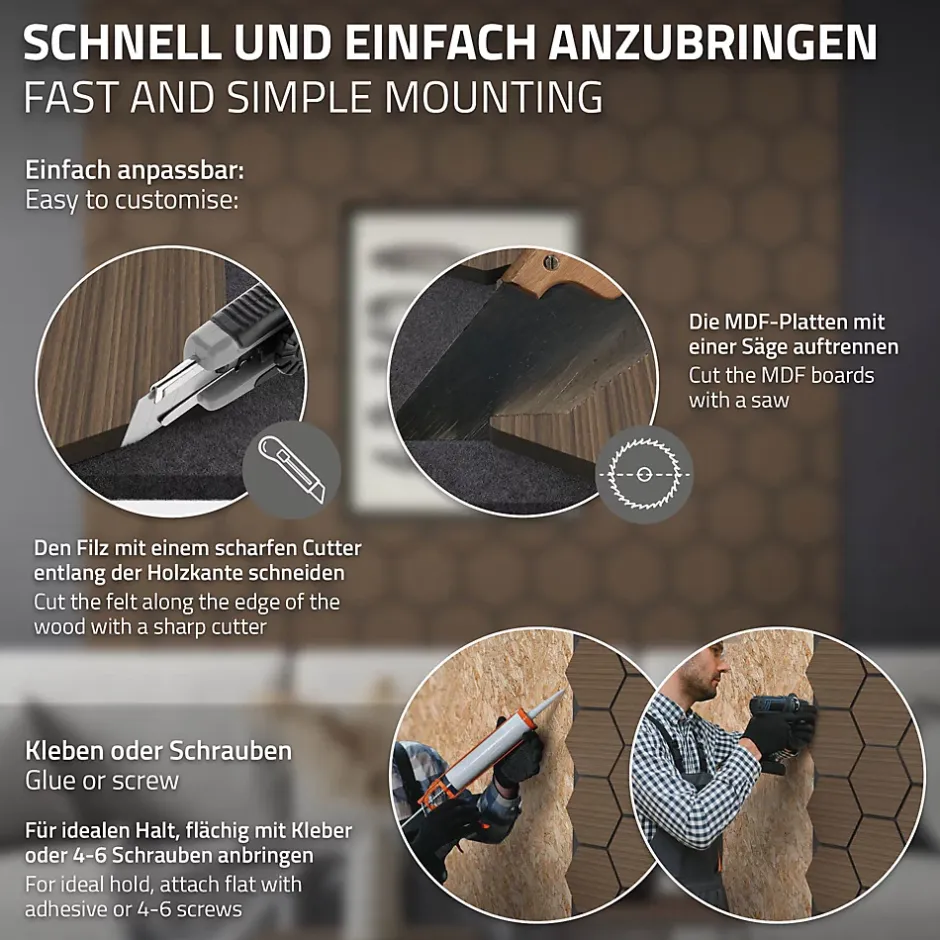 SCHNELL UND EINFACH ANZUBRINGEN
FAST AND SIMPLE MOUNTING

Einfach anpassbar:
Easy to customise:

Die MDF-Platten mit einer Säge auftrennen
Cut the MDF boards with a saw

Den Filz mit einem scharfen Cutter entlang der Holzkante schneiden
Cut the felt along the edge of the wood with a sharp cutter

Kleben oder Schrauben
Glue or screw

Für idealen Halt, flächig mit Kleber oder 4-6 Schrauben anbringen
For ideal hold, attach flat with adhesive or 4-6 screws