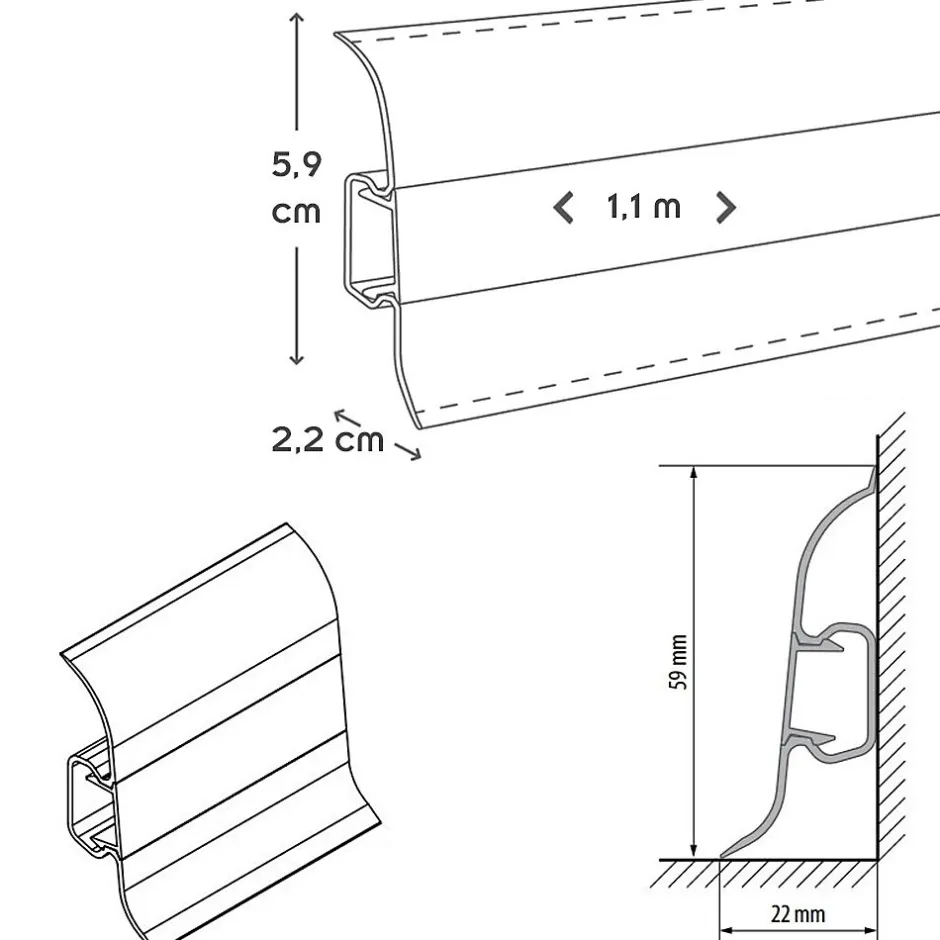 5,9 cm

1,1 m

2,2 cm

59 mm

22 mm