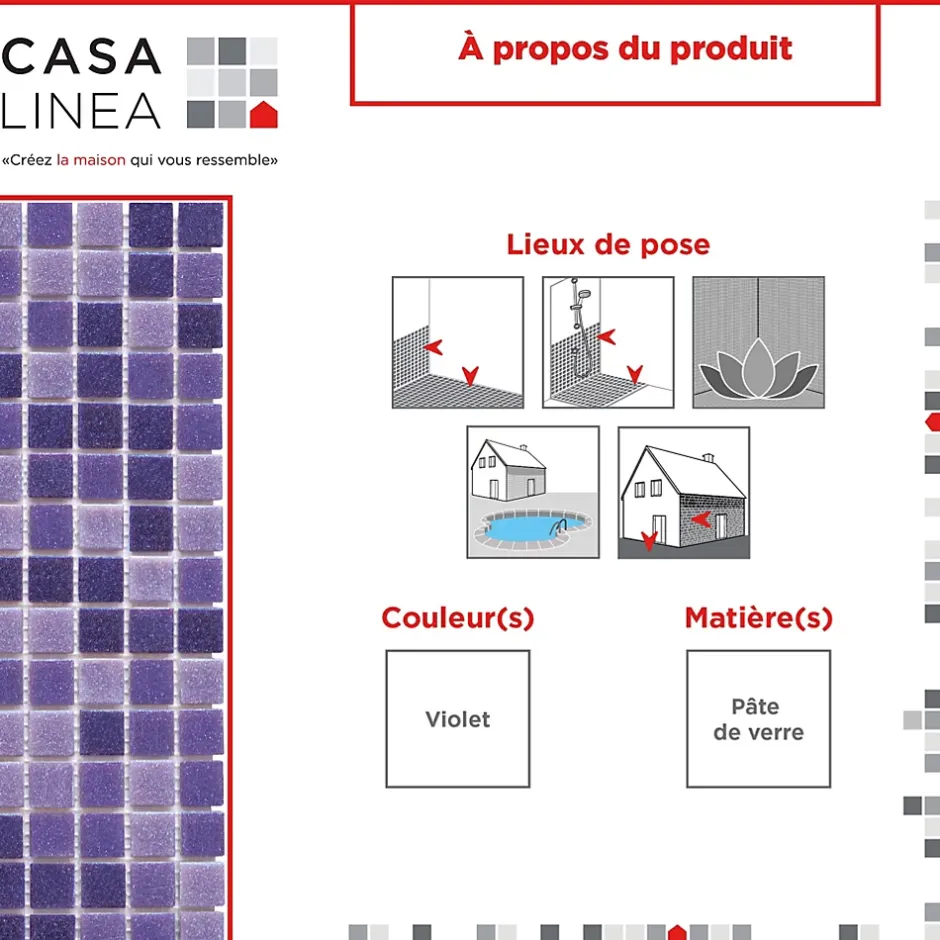 CASA LINEA

«Créez la maison qui vous ressemble»

À propos du produit

Lieux de pose

Couleur(s)

Violet

Matière(s)

Pâte de verre