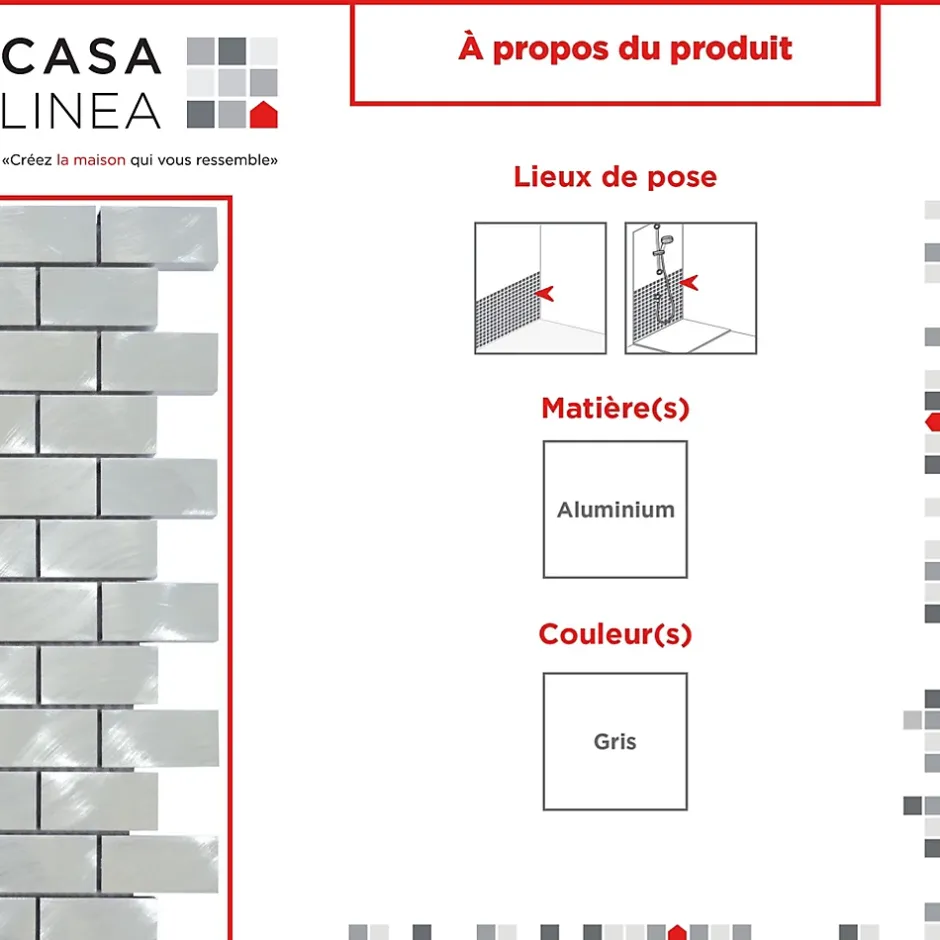 CASA
LINEA
«Créez la maison qui vous ressemble»

À propos du produit

Lieux de pose

Matière(s)

Aluminium

Couleur(s)

Gris