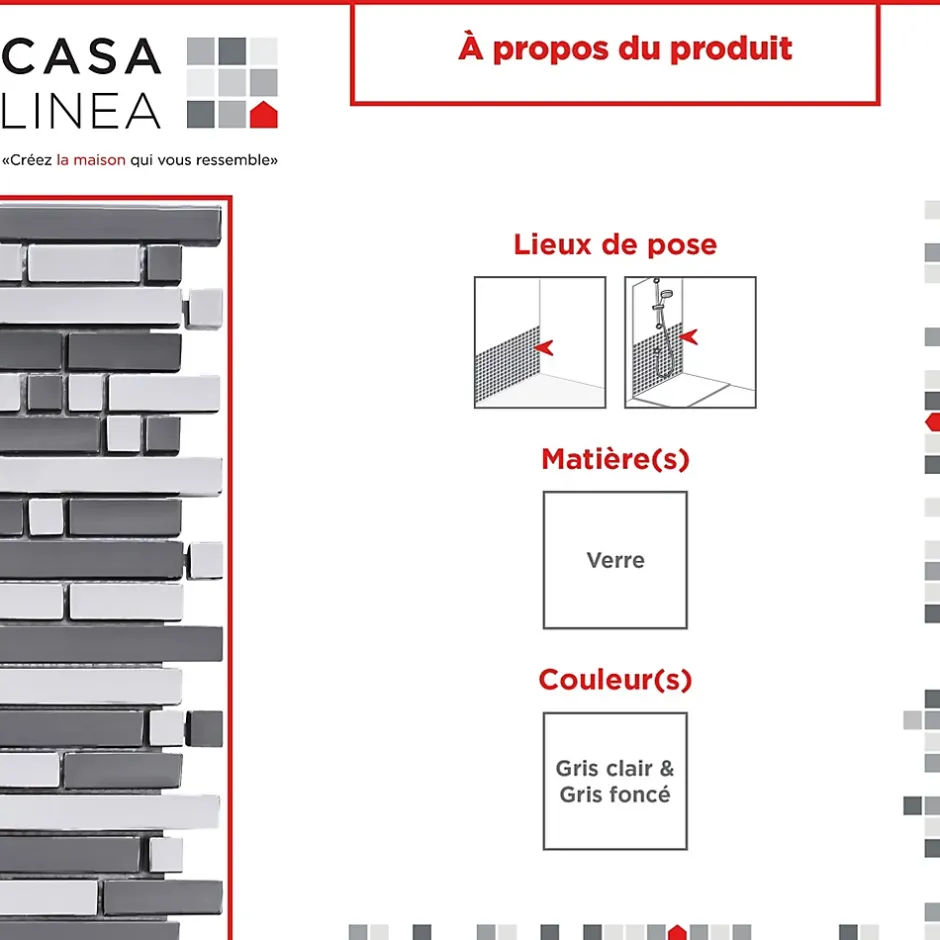 CASA
LINEA

«Créez la maison qui vous ressemble»

À propos du produit

Lieux de pose

Matière(s)

Verre

Couleur(s)

Gris clair & Gris foncé