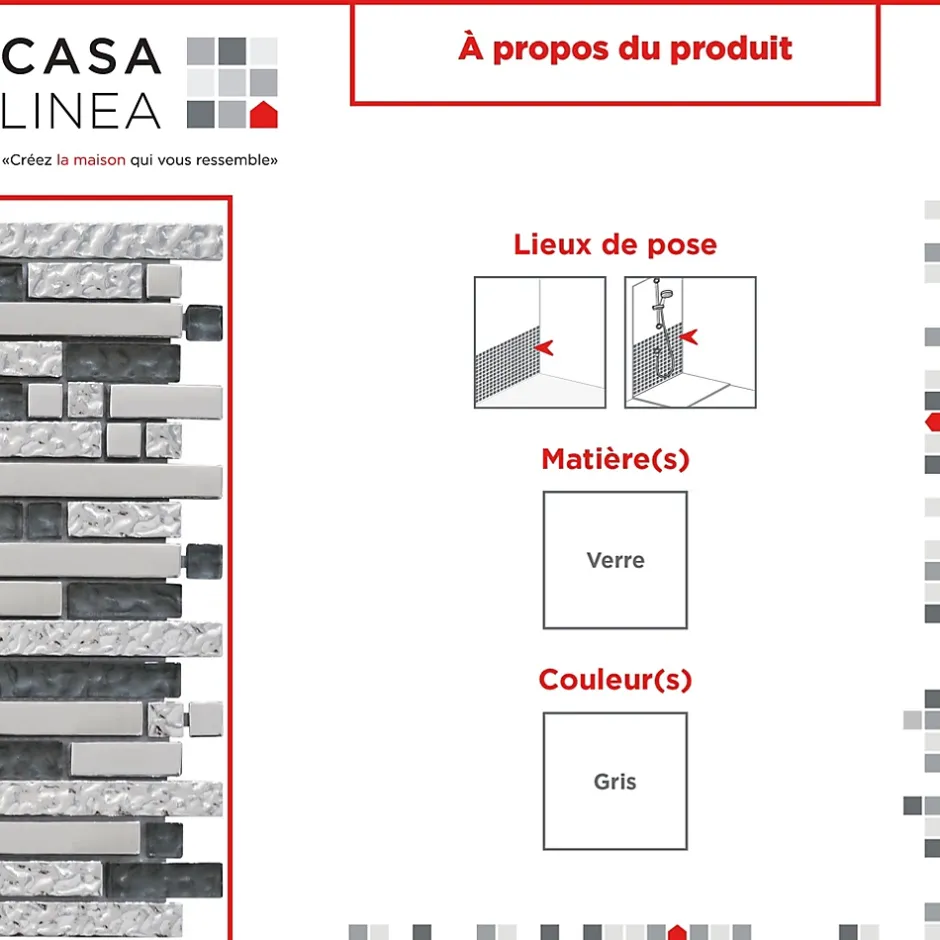 CASA
LINEA

«Créez la maison qui vous ressemble»

À propos du produit

Lieux de pose

Matière(s)

Verre

Couleur(s)

Gris