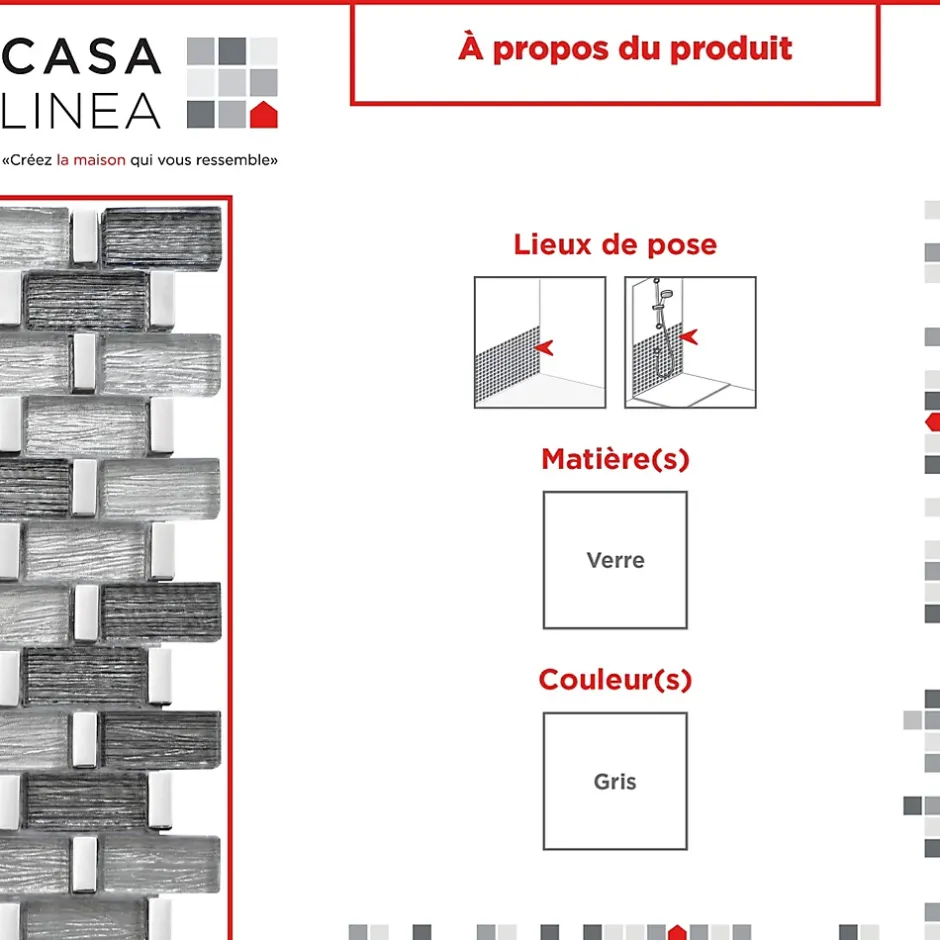 CASA
LINEA

«Créez la maison qui vous ressemble»

À propos du produit

Lieux de pose

Matière(s)

Verre

Couleur(s)

Gris