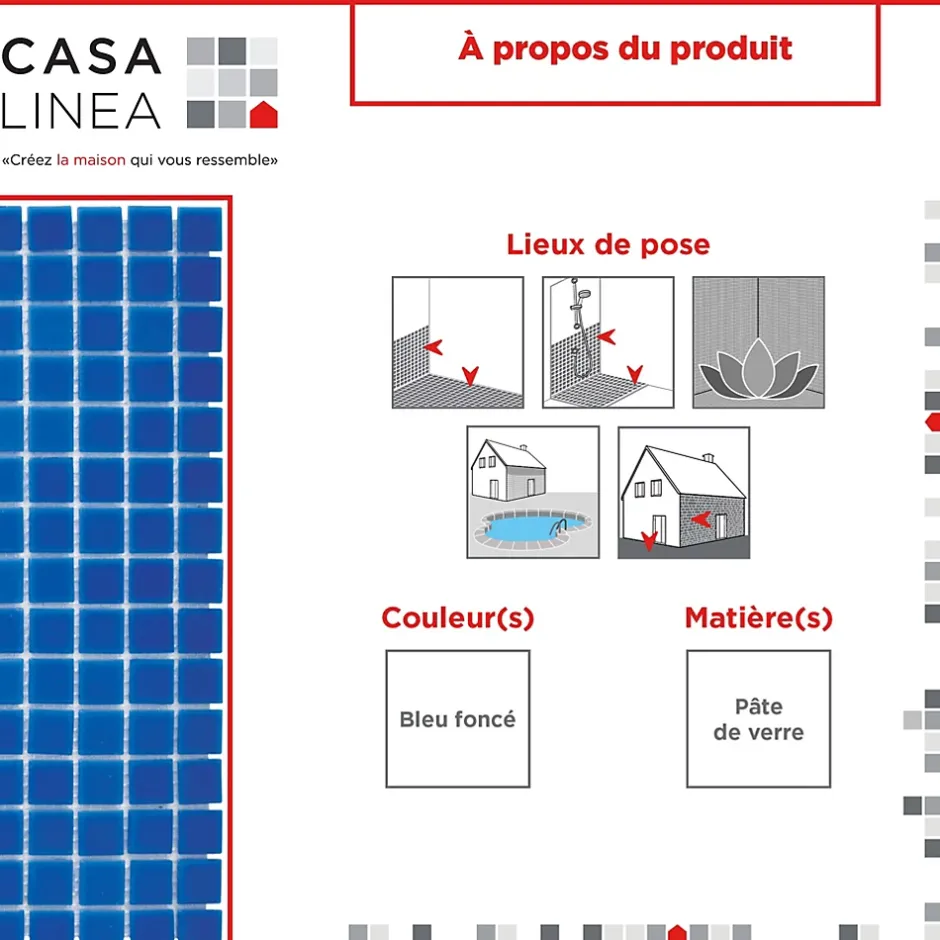 CASA
LINEA

«Créez la maison qui vous ressemble»

À propos du produit

Lieux de pose

Couleur(s)

Bleu foncé

Matière(s)

Pâte de verre