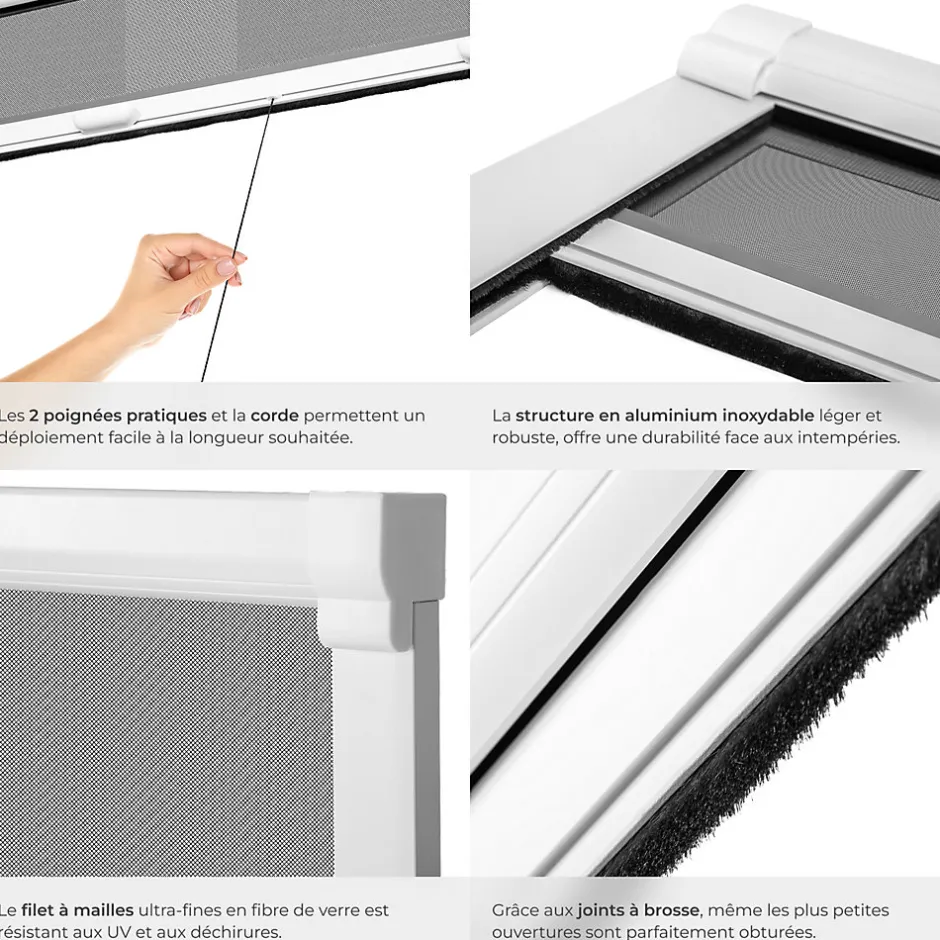 Les 2 poignées pratiques et la corde permettent un déploiement facile à la longueur souhaitée.

La structure en aluminium inoxydable léger et robuste, offre une durabilité face aux intempéries.

Le filet à mailles ultra-fines en fibre de verre est résistant aux UV et aux déchirures.

Grâce aux joints à brosse, même les plus petites ouvertures sont parfaitement obturées.