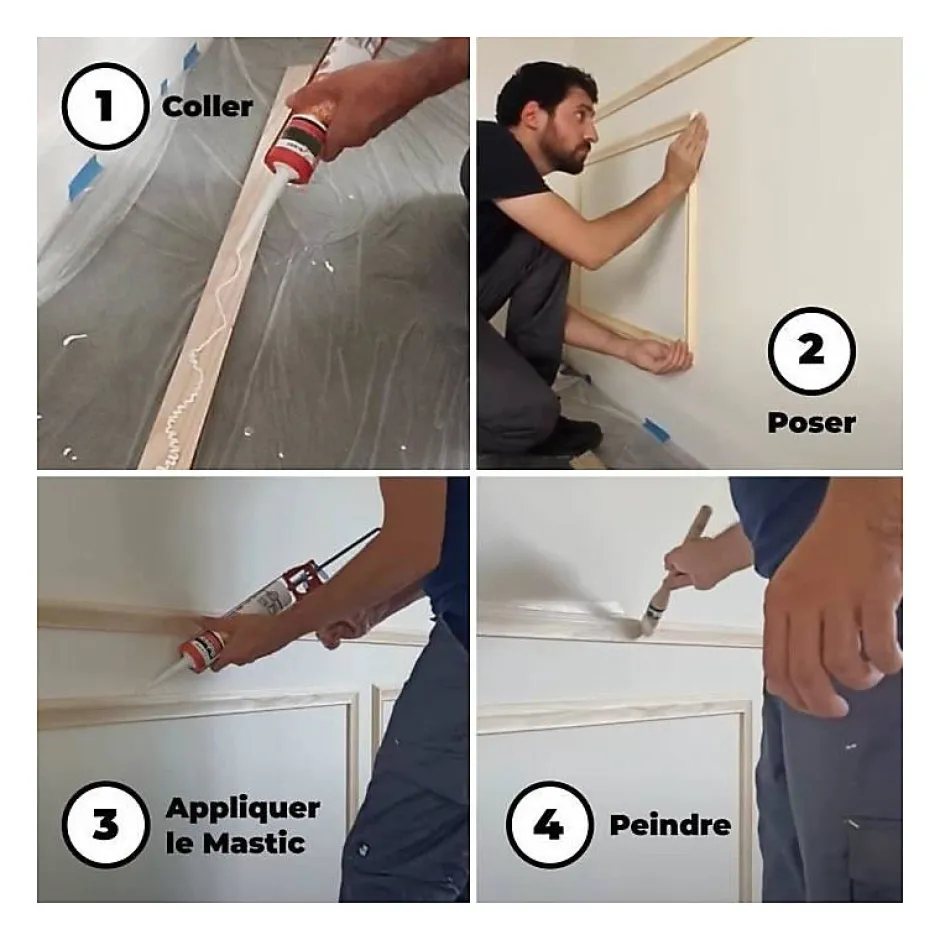 1 Coller

2 Poser

3 Appliquer le Mastic

4 Peindre