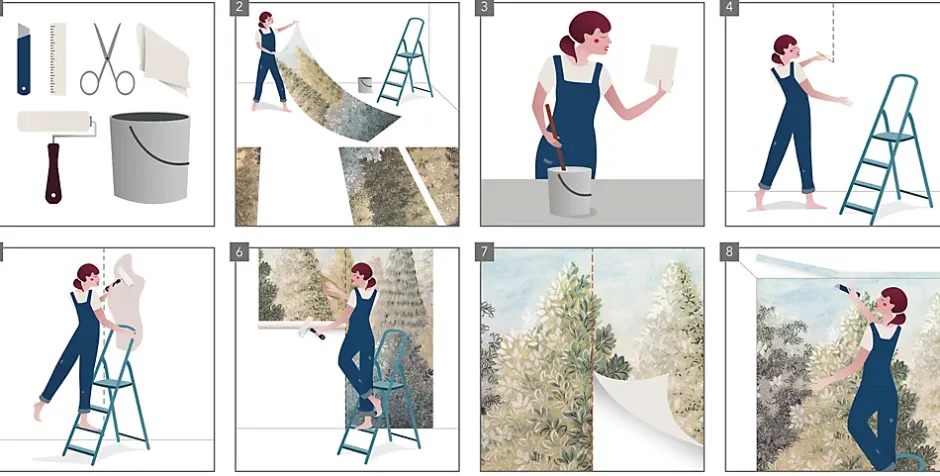 2

3

4

6

7

8