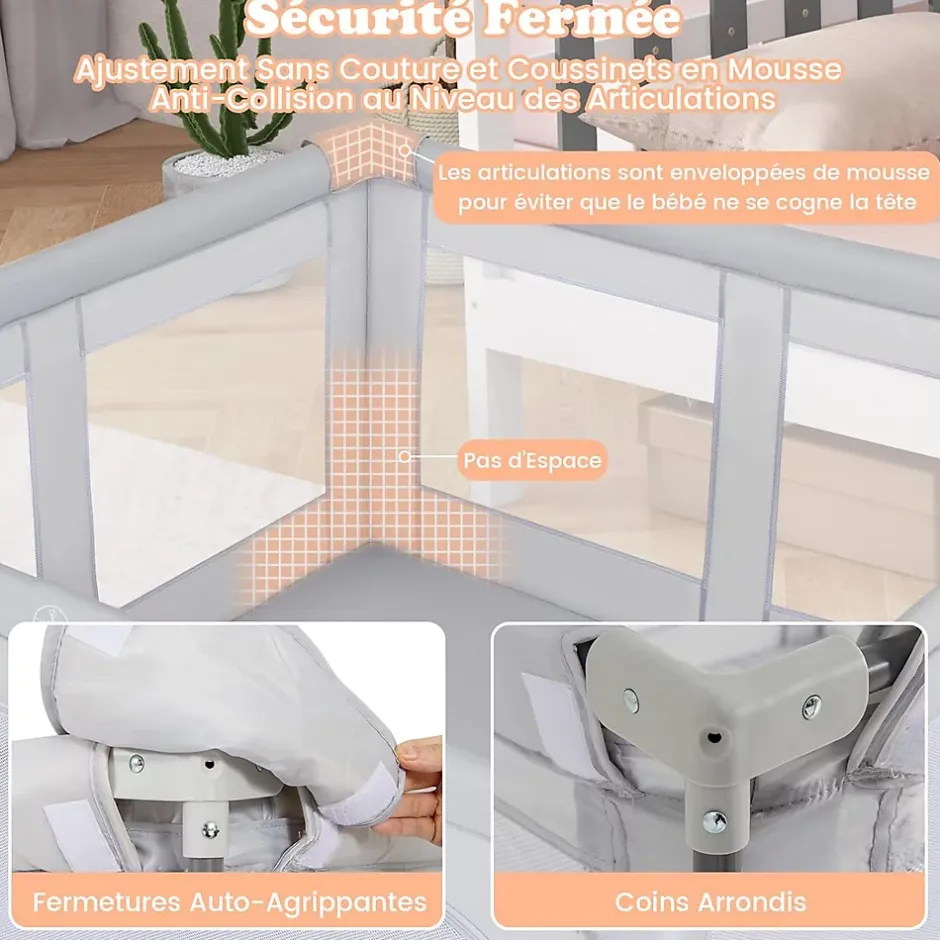 Sécurité Fermée

Ajustement Sans Couture et Coussinets en Mousse Anti-Collision au Niveau des Articulations

Les articulations sont enveloppées de mousse pour éviter que le bébé ne se cogne la tête

Pas d'Espace

Fermetures Auto-Agrippantes

Coins Arrondis