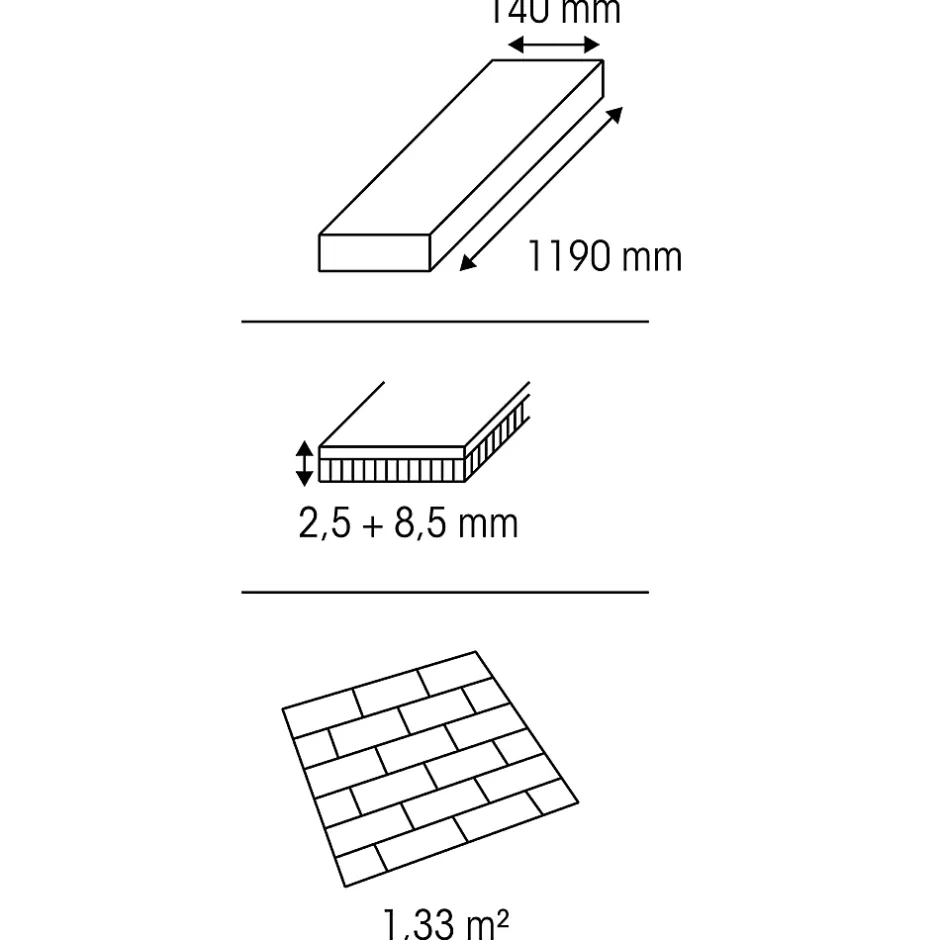 140 mm

1190 mm

2,5 + 8,5 mm

1,33 m²