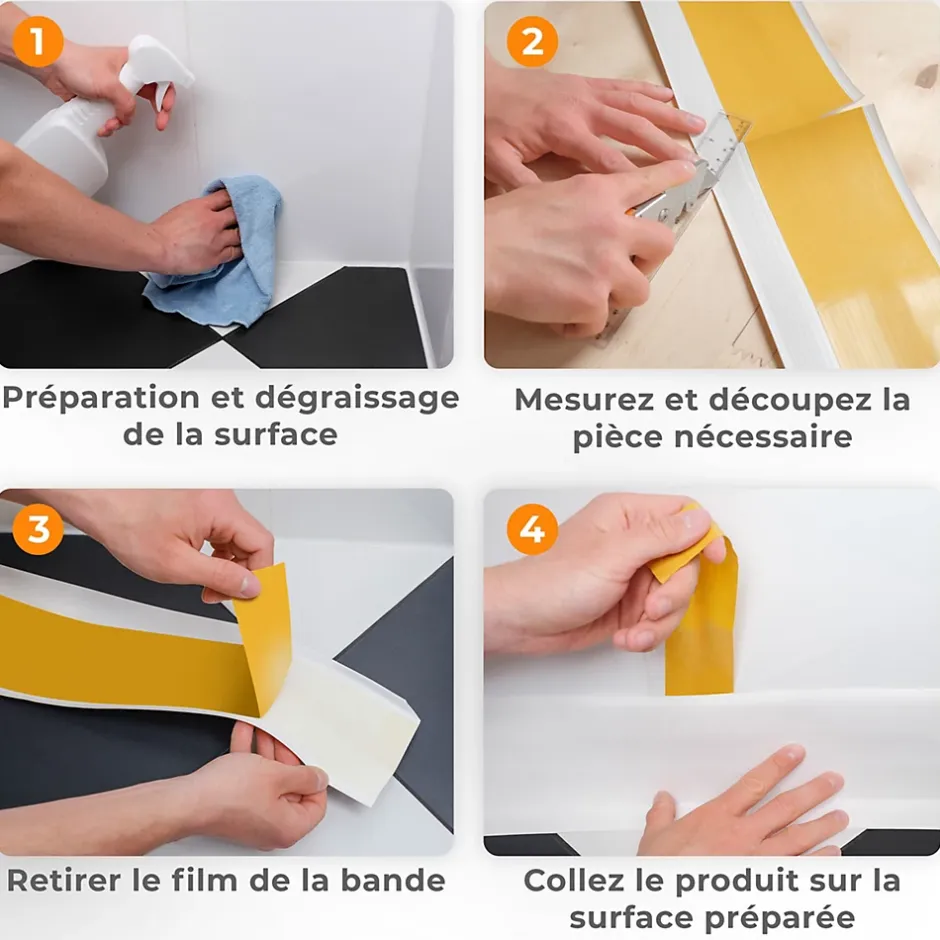 1

Préparation et dégraissage de la surface

2

Mesurez et découpez la pièce nécessaire

3

Retirer le film de la bande

4

Collez le produit sur la surface préparée