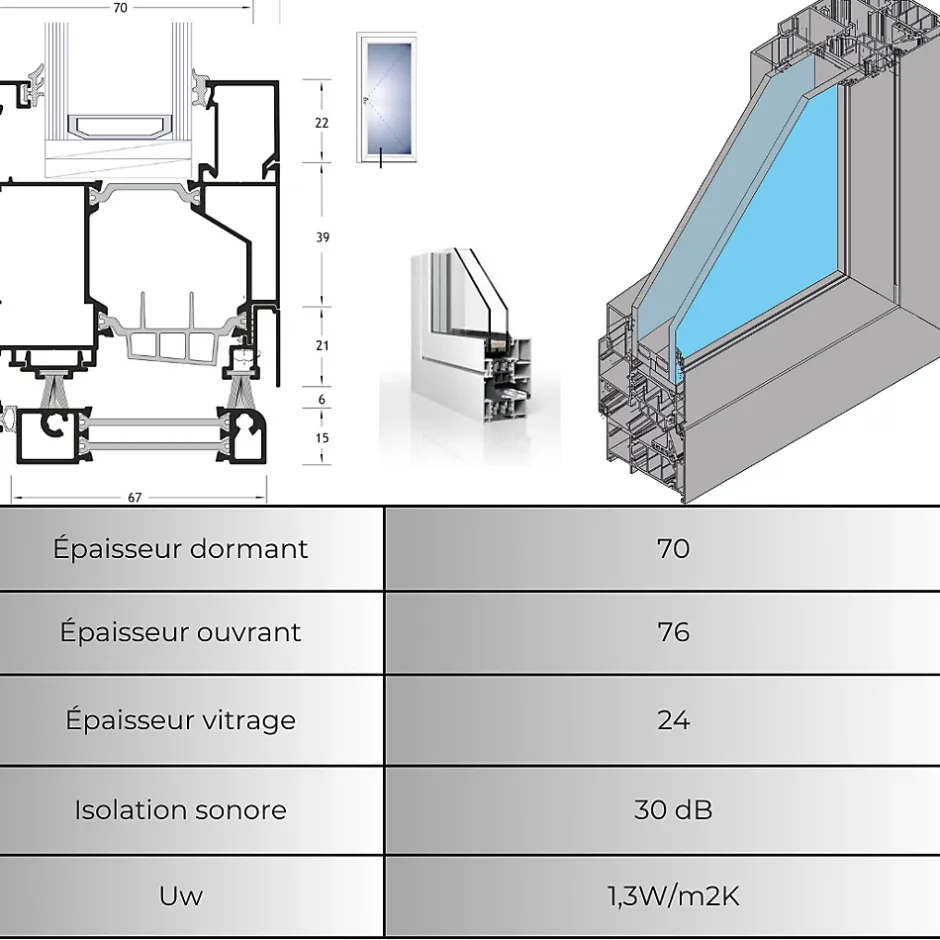 70

22

39

21

6

15

67

| Épaisseur dormant | 70 |
|---|---|
| Épaisseur ouvrant | 76 |
| Épaisseur vitrage | 24 |
| Isolation sonore | 30 dB |
| Uw | 1,3W/m2K |