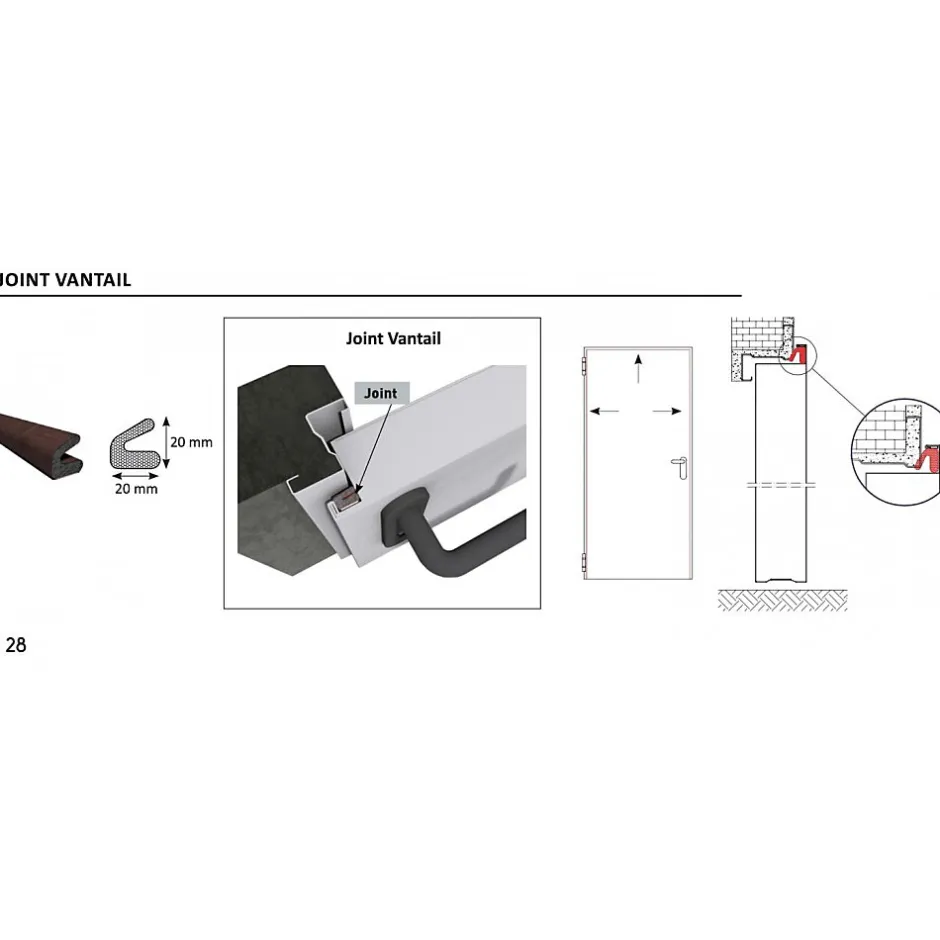 JOINT VANTAIL

20 mm
20 mm

Joint Vantail

Joint

28