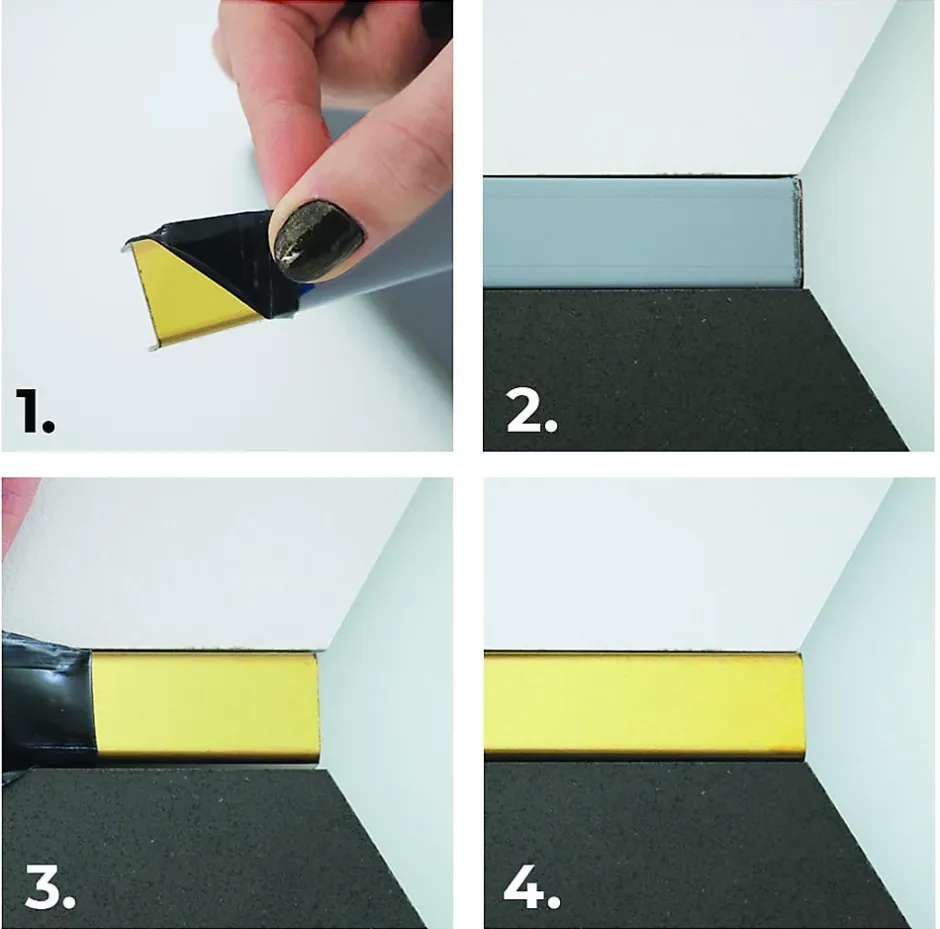 1.

2.

3.

4.