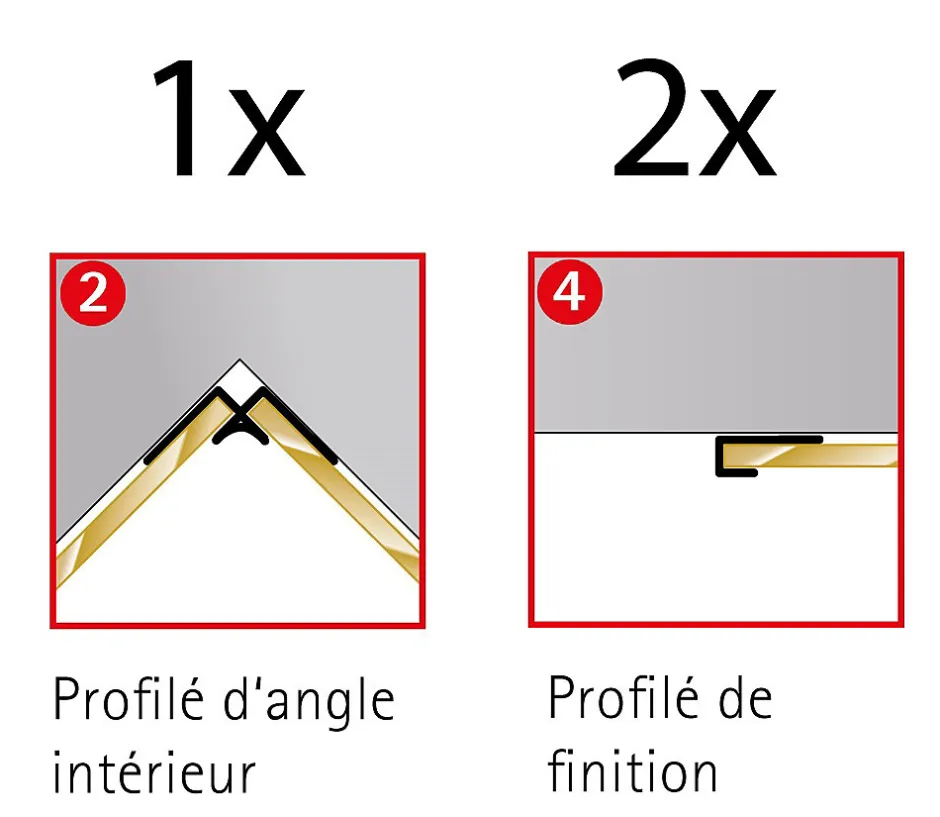 1x

2

Profilé d'angle intérieur

2x

4

Profilé de finition