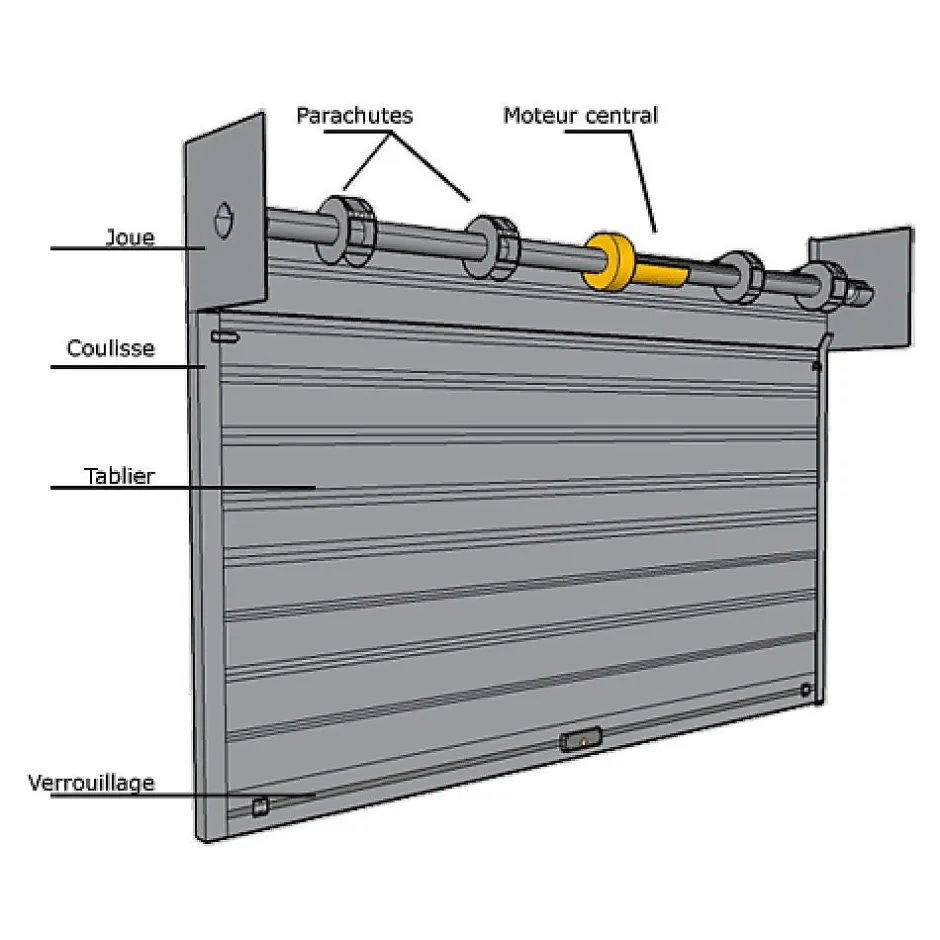 Parachutes
Moteur central
Joue
Coulisse
Tablier
Verrouillage