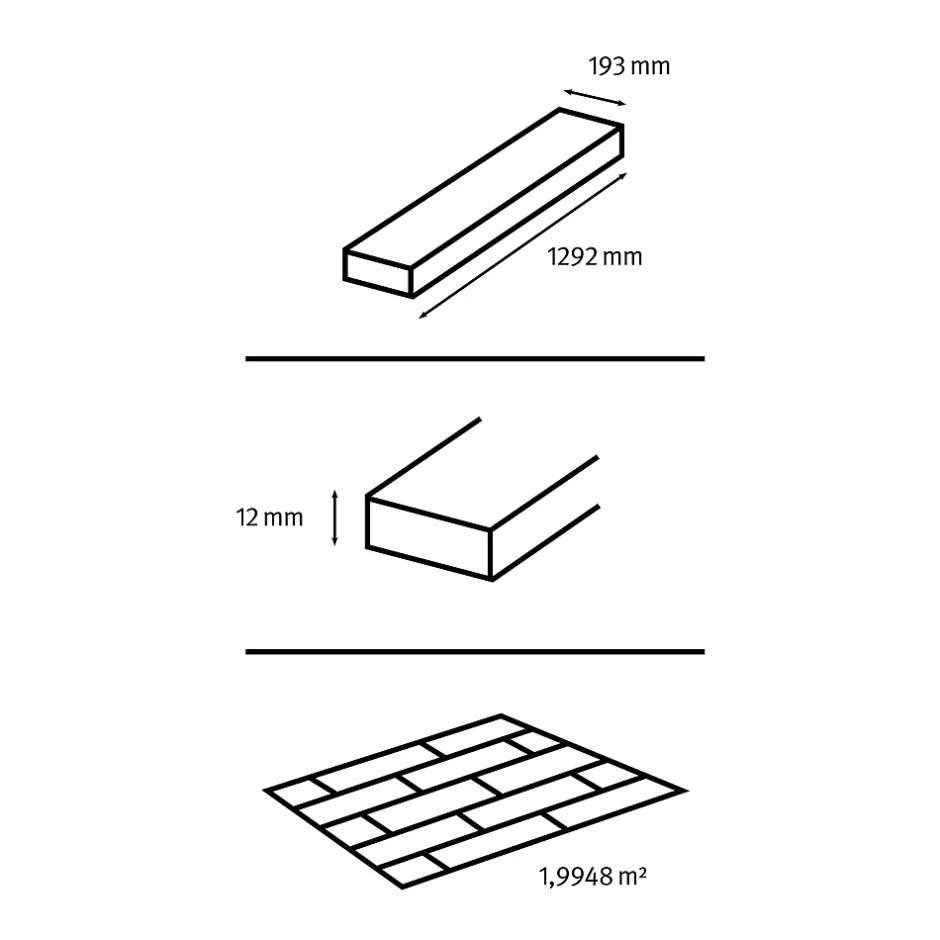 193 mm

1292 mm

12 mm

1,9948 m²