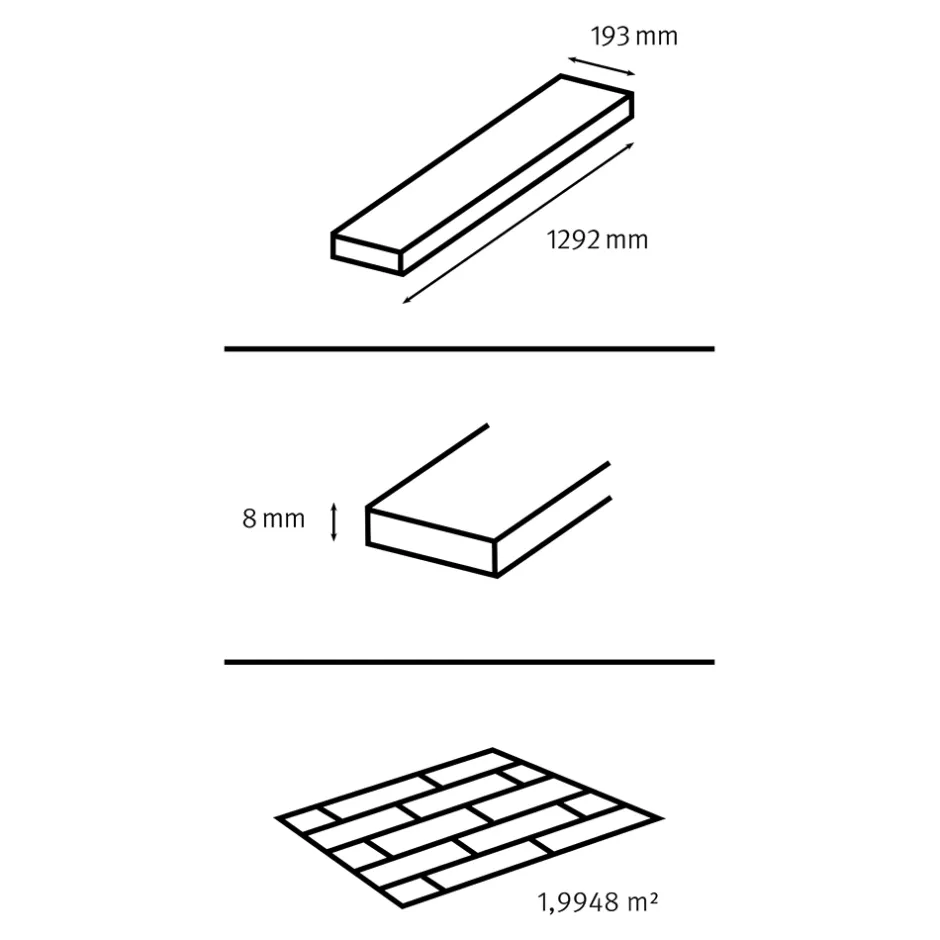 193 mm

1292 mm

8 mm

1,9948 m²