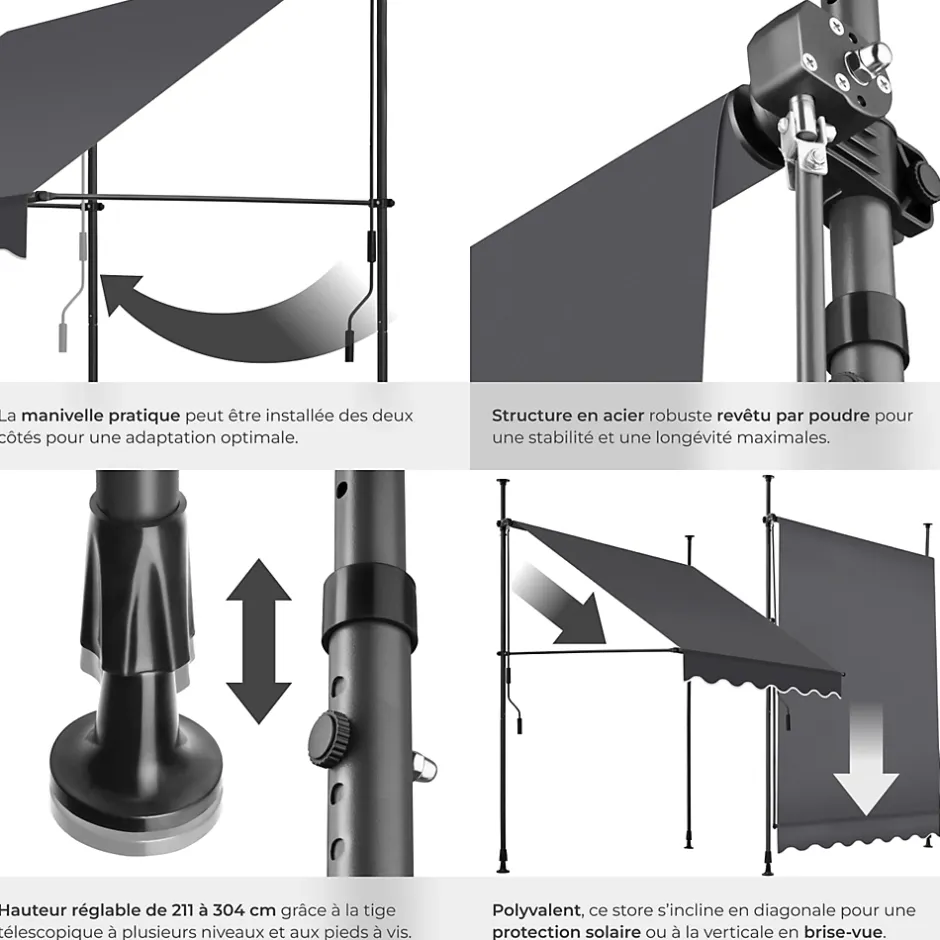 La manivelle pratique peut être installée des deux côtés pour une adaptation optimale.

Structure en acier robuste revêtu par poudre pour une stabilité et une longévité maximales.

Hauteur réglable de 211 à 304 cm grâce à la tige télescopique à plusieurs niveaux et aux pieds à vis.

Polyvalent, ce store s'incline en diagonale pour une protection solaire ou à la verticale en brise-vue.