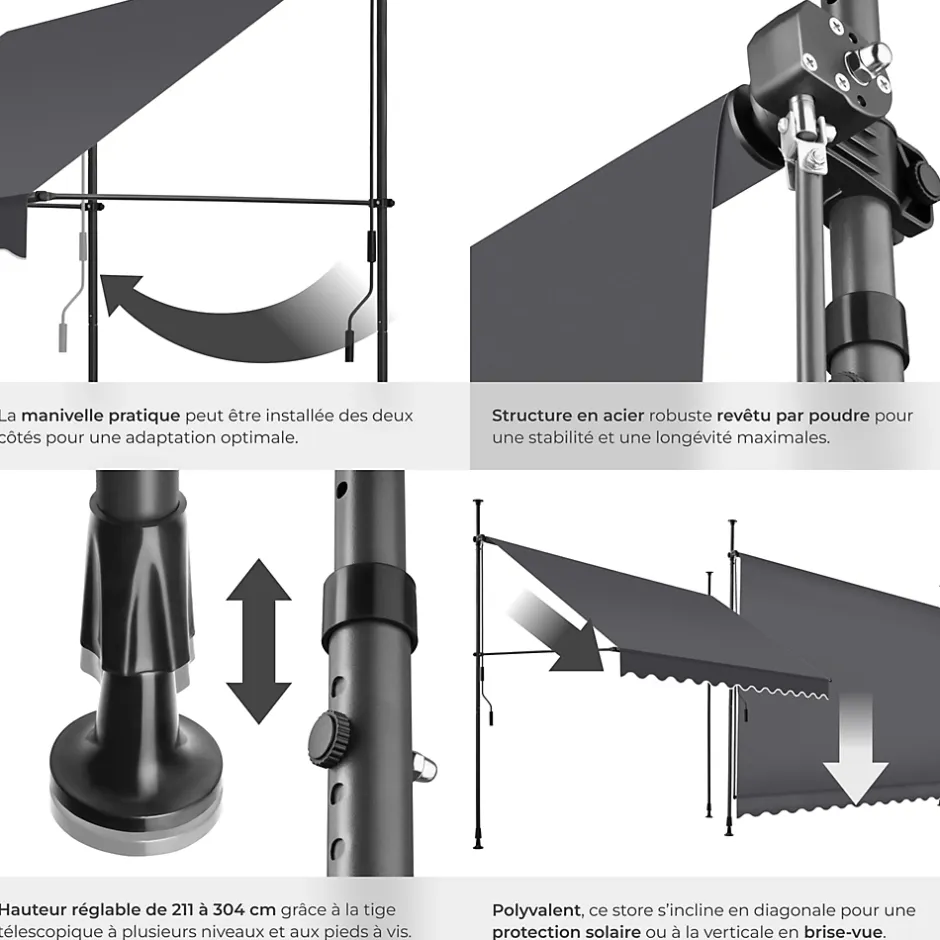 La manivelle pratique peut être installée des deux côtés pour une adaptation optimale.

Structure en acier robuste revêtu par poudre pour une stabilité et une longévité maximales.

Hauteur réglable de 211 à 304 cm grâce à la tige télescopique à plusieurs niveaux et aux pieds à vis.

Polyvalent, ce store s'incline en diagonale pour une protection solaire ou à la verticale en brise-vue.