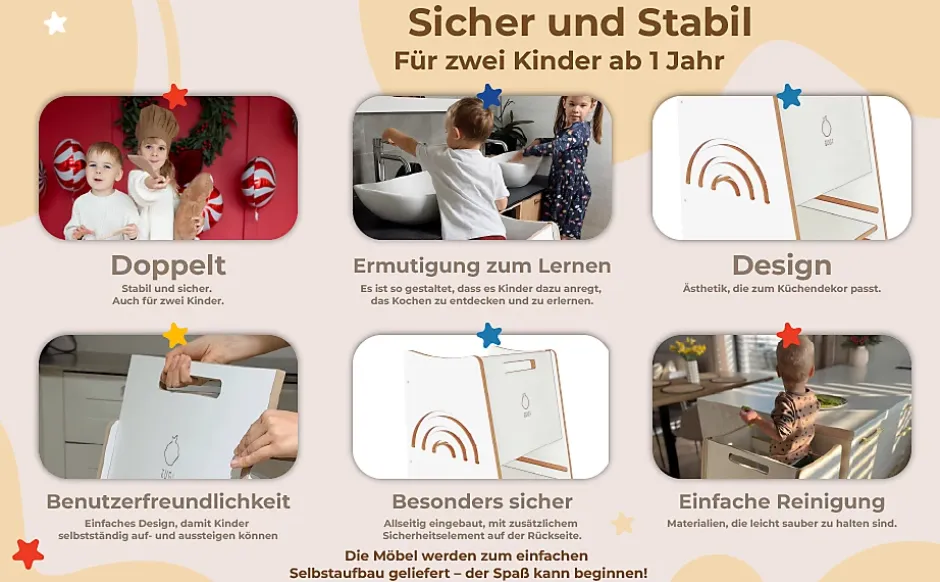 Sicher und Stabil
Für zwei Kinder ab 1 Jahr

Doppelt
Stabil und sicher.
Auch für zwei Kinder.

Ermutigung zum Lernen
Es ist so gestaltet, dass es Kinder dazu anregt, das Kochen zu entdecken und zu erlernen.

Design
Ästhetik, die zum Küchendekor passt.

Benutzerfreundlichkeit
Einfaches Design, damit Kinder selbstständig auf- und aussteigen können

Besonders sicher
Allseitig eingebaut, mit zusätzlichem Sicherheitselement auf der Rückseite.

Einfache Reinigung
Materialien, die leicht sauber zu halten sind.

Die Möbel werden zum einfachen Selbstaufbau geliefert – der Spaß kann beginnen!