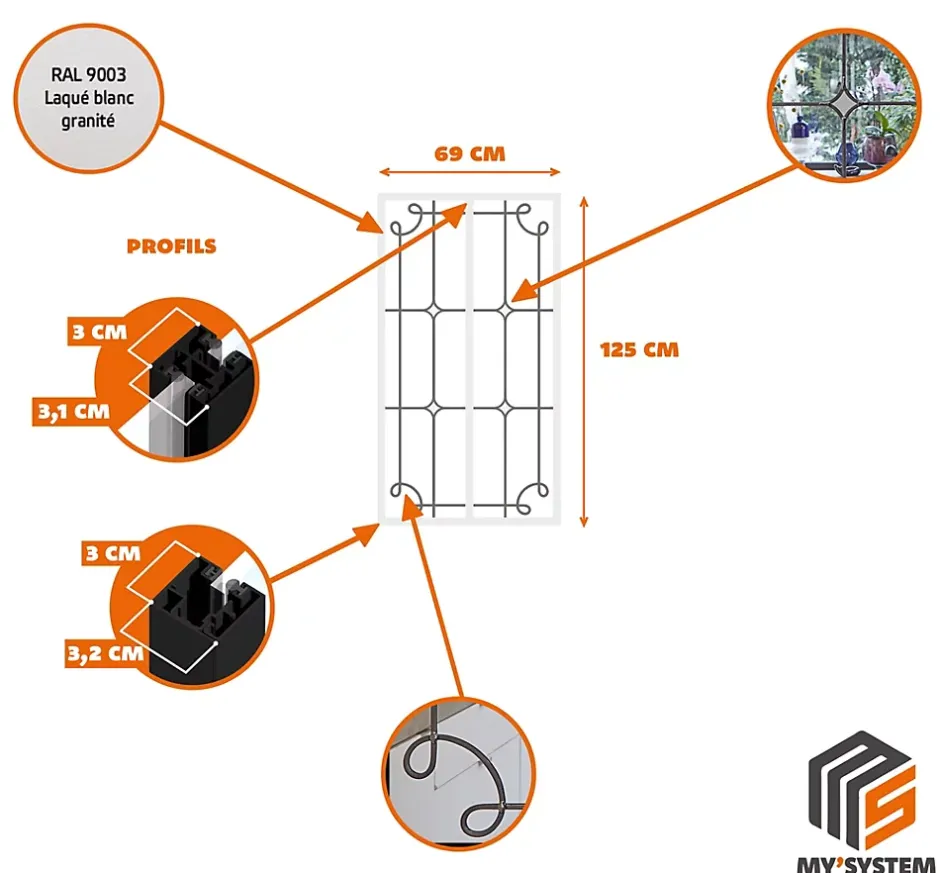 RAL 9003
Laqué blanc
granité

69 CM

PROFILS

3 CM

3,1 CM

125 CM

3 CM

3,2 CM

MY'SYSTEM