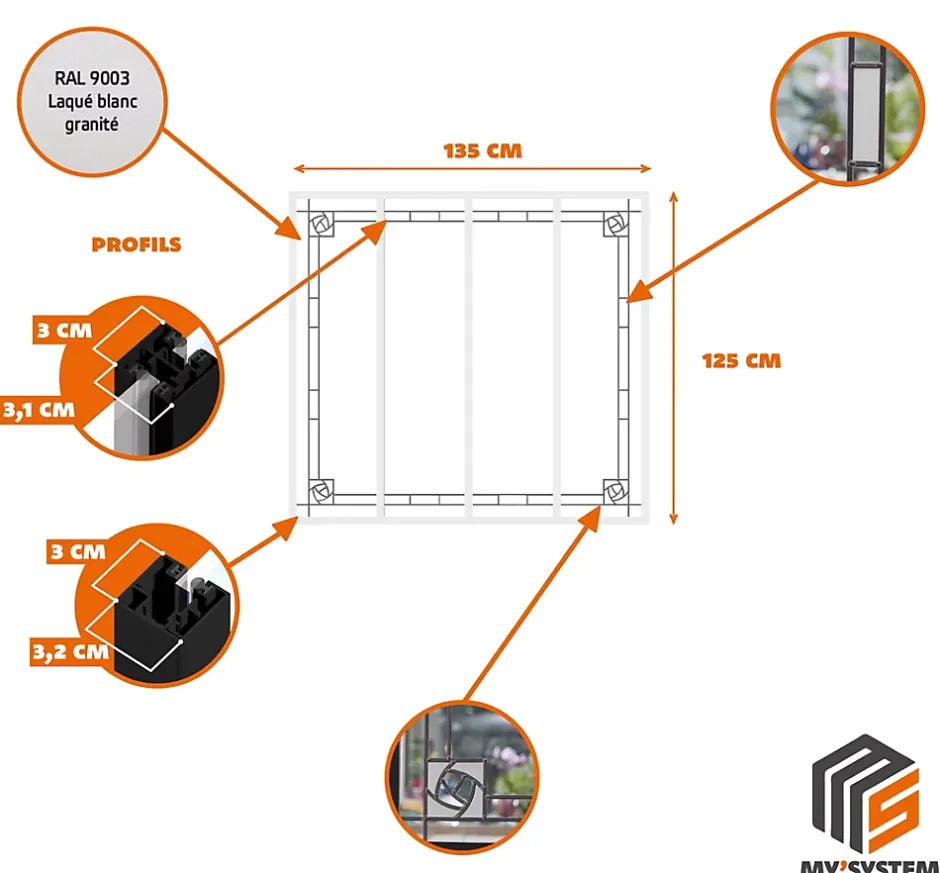 RAL 9003
Laqué blanc
granité

135 CM

PROFILS

3 CM

3,1 CM

125 CM

3 CM

3,2 CM

MY'SYSTEM