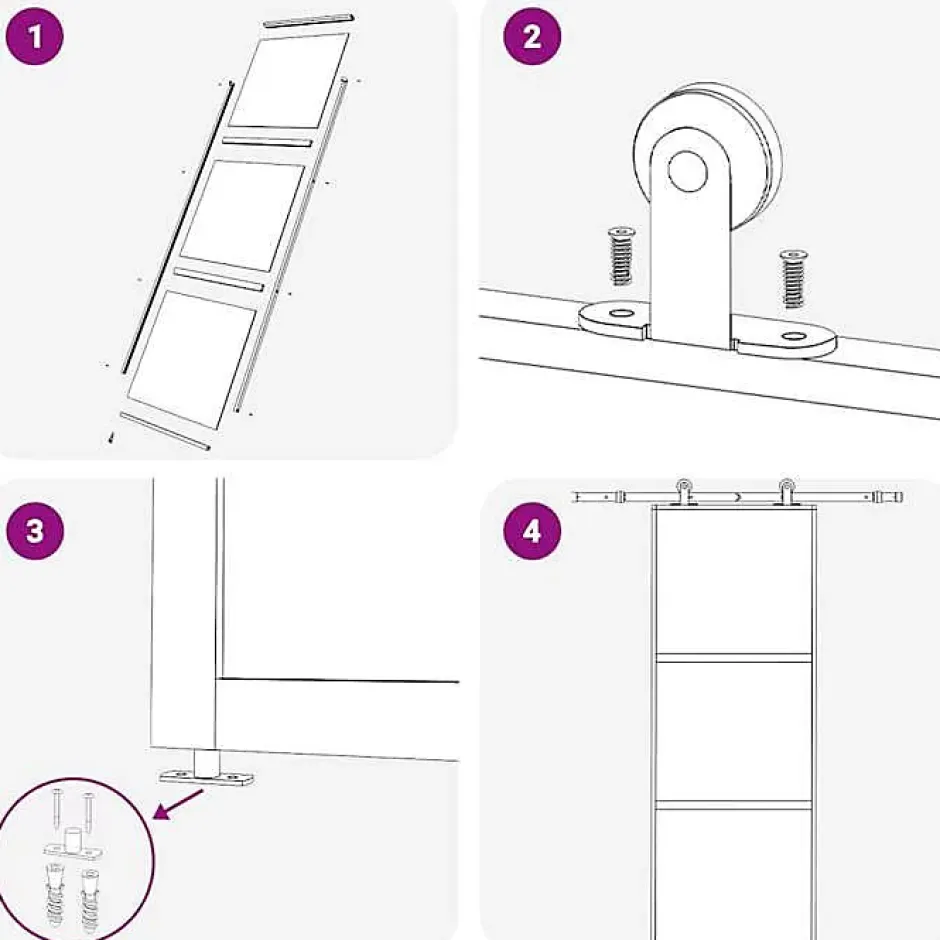 1

2

3

4