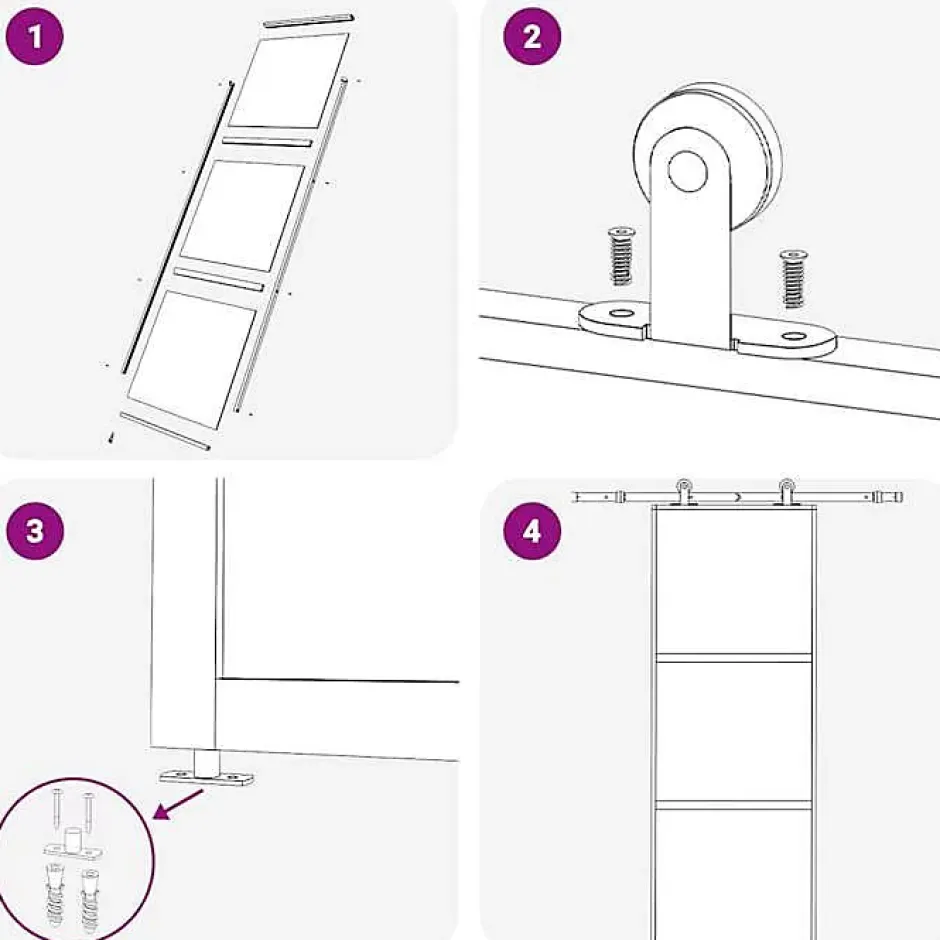 1

2

3

4